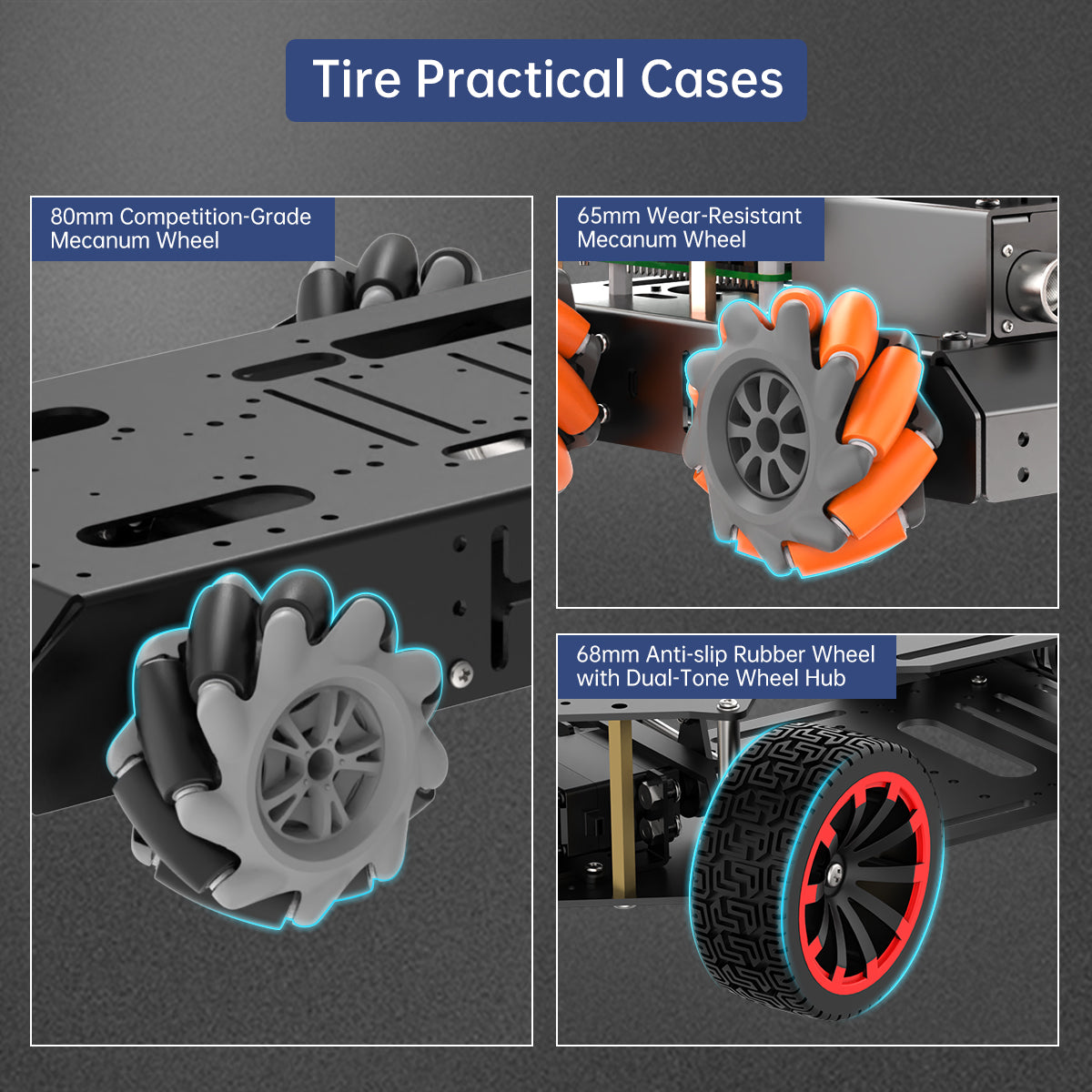 Tire Practical Cases

80mm Competition-Grade Mecanum Wheel

65mm Wear-Resistant Mecanum Wheel

68mm Anti-slip Rubber Wheel with Dual-Tone Wheel Hub